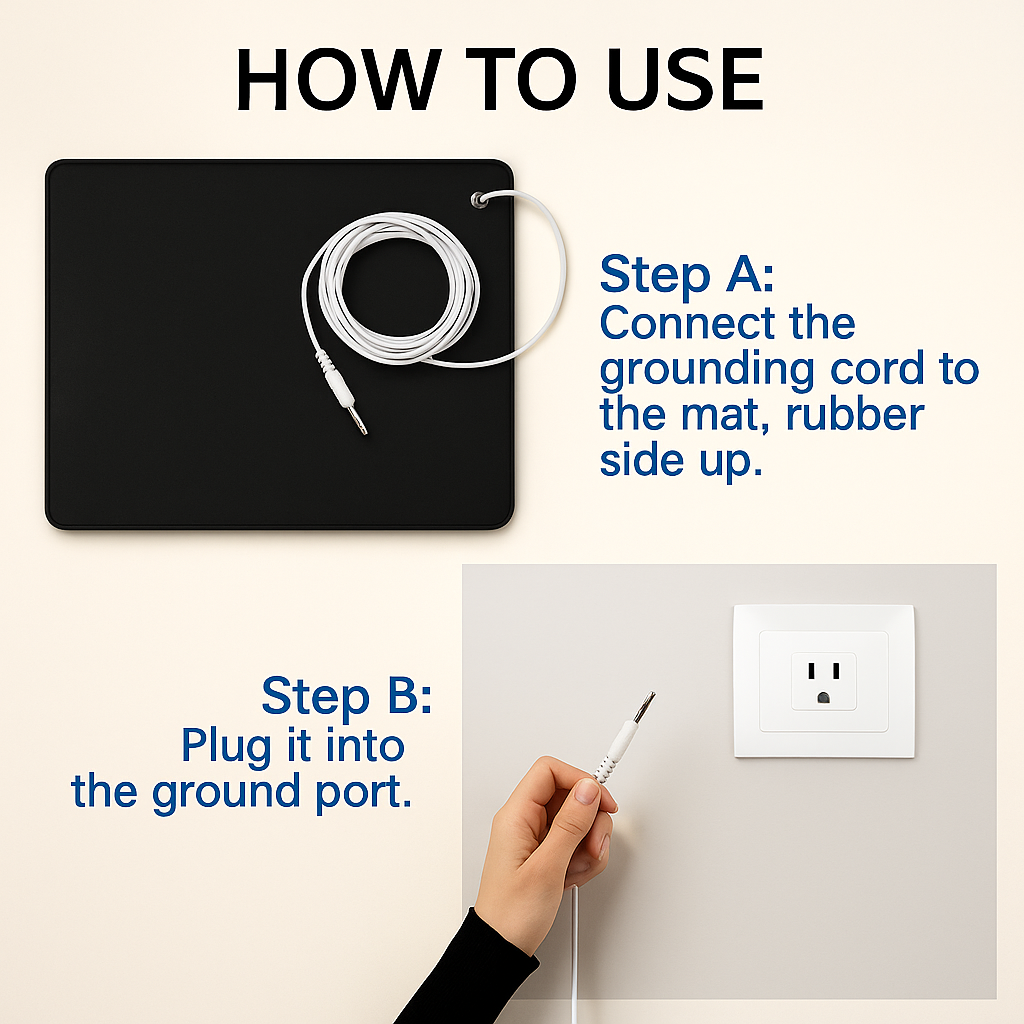 HOW TO USE

Step A:
Connect the grounding cord to the mat, rubber side up.

Step B:
Plug it into the ground port.